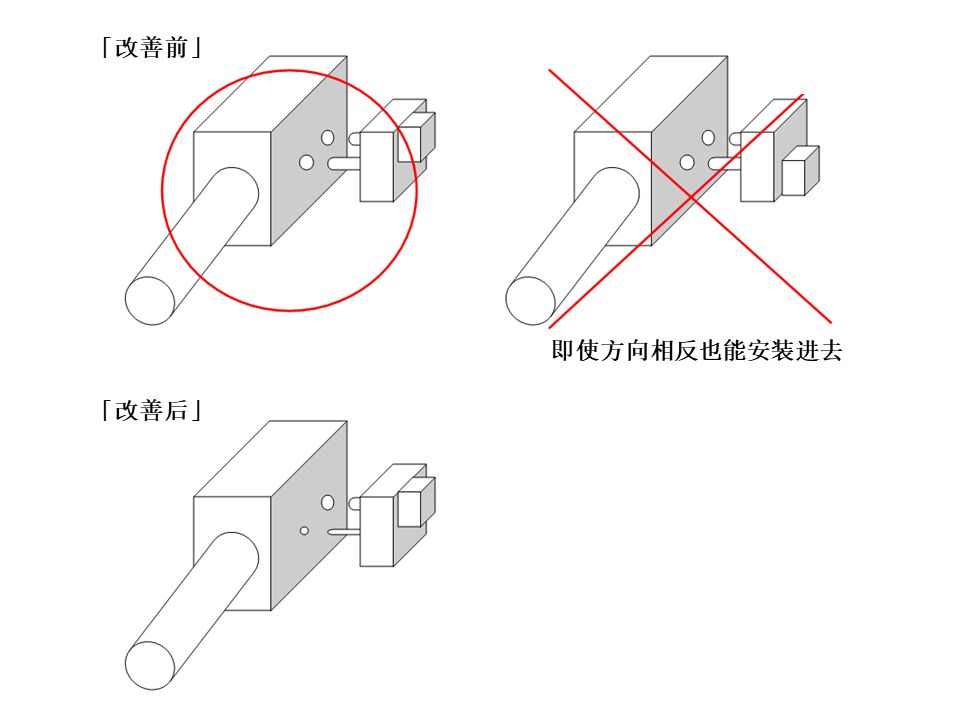 「改善前」

即使方向相反也能安装进去

「改善后」