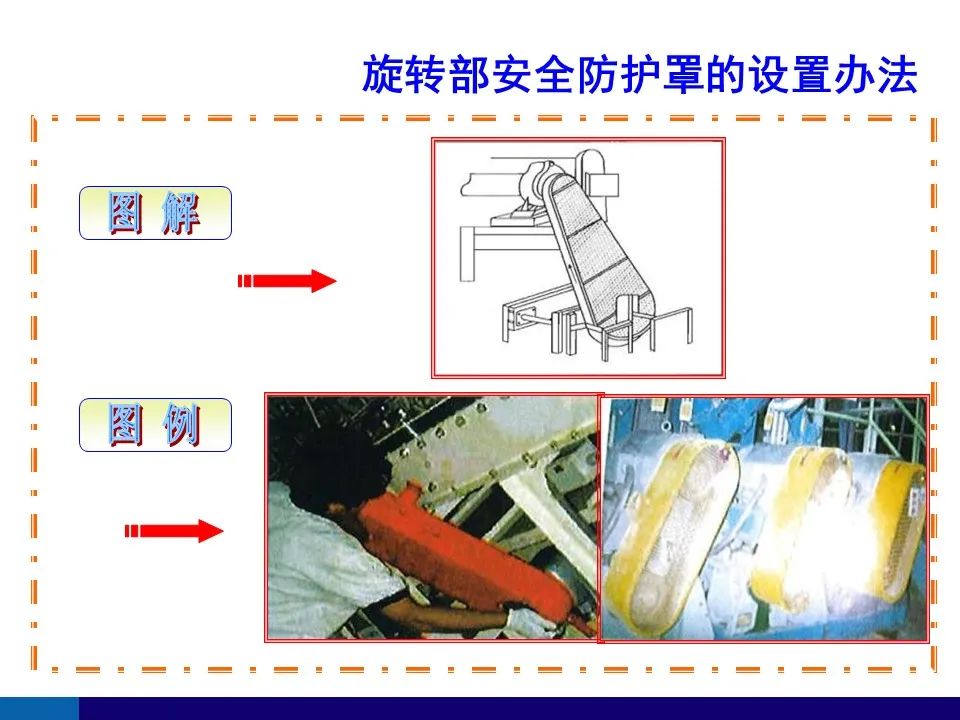 旋转部安全防护罩的设置办法

图 解

图 例