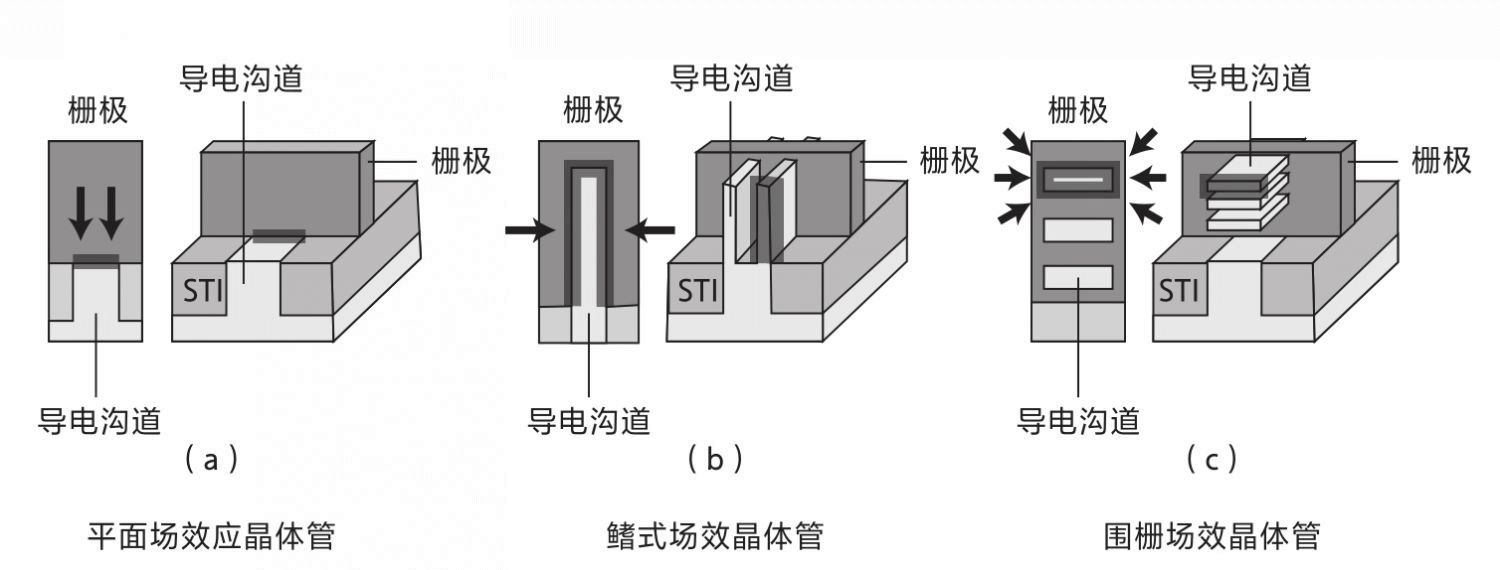 栅极
导电沟道
栅极
STI
导电沟道
（a）
平面场效应晶体管

栅极
导电沟道
栅极
STI
导电沟道
（b）
鳍式场效晶体管

栅极
导电沟道
栅极
STI
导电沟道
（c）
围栅场效晶体管